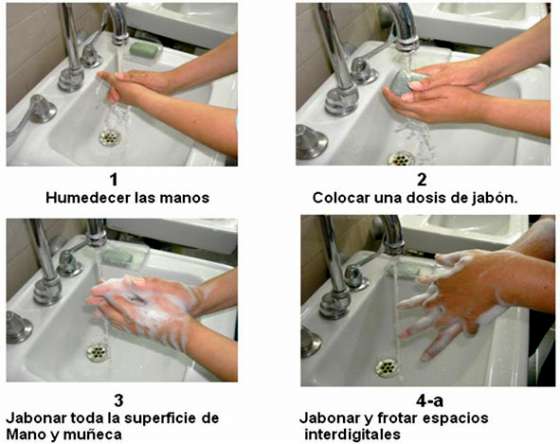 1
Humedecer las manos

2
Colocar una dosis de jabón.

3
Jabonar toda la superficie de Mano y muñeca

4-a
Jabonar y frotar espacios interdigitales