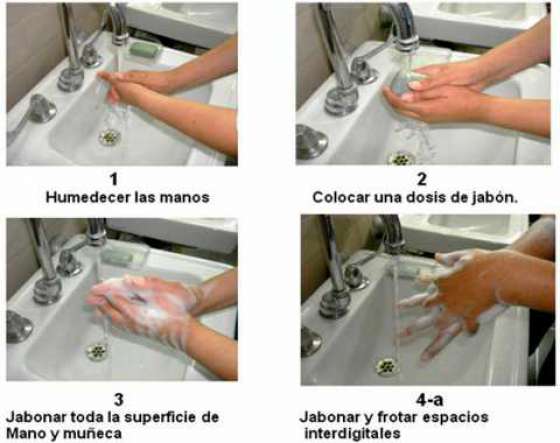 1
Humedecer las manos

2
Colocar una dosis de jabón.

3
Jabonar toda la superficie de Mano y muñeca

4-a
Jabonar y frotar espacios interdigitales